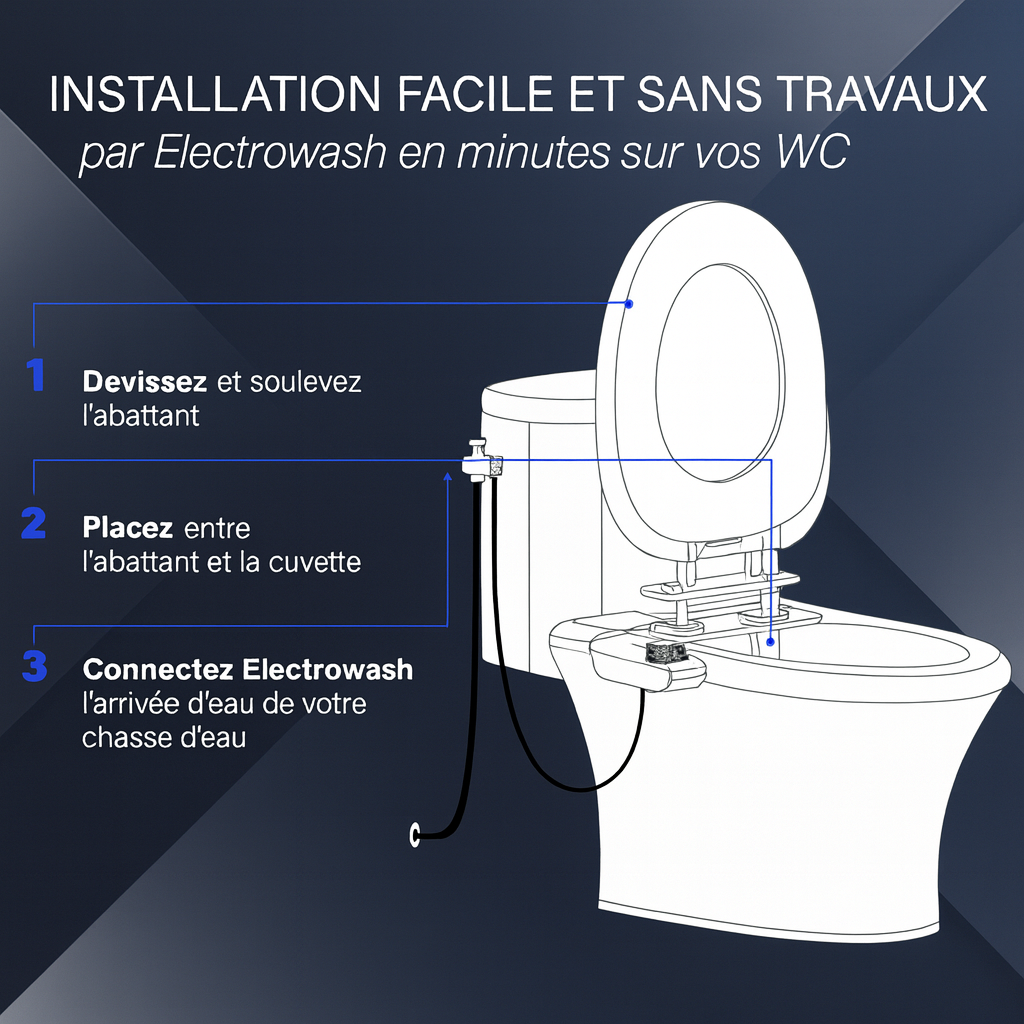 INSTALLATION FACILE ET SANS TRAVAUX
par Electrowash en minutes sur vos WC

1
Devissez et soulevez l'abattant

2
Placez entre l'abattant et la cuvette

3
Connectez Electrowash l'arrivée d'eau de votre chasse d'eau